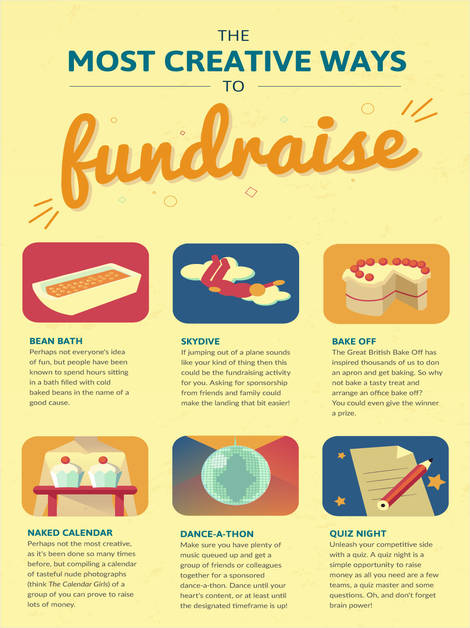 THE
MOST CREATIVE WAYS
TO
fundraise

BEAN BATH
Perhaps not everyone's idea of fun, but people have been known to spend hours sitting in a bath filled with cold baked beans in the name of a good cause.

SKYDIVE
If jumping out of a plane sounds like your kind of thing then this could be the fundraising activity for you. Asking for sponsorship from friends and family could make the landing that bit easier!

BAKE OFF
The Great British Bake Off has inspired thousands of us to don an apron and get baking. So why not bake a tasty treat and arrange an office bake off? You could even give the winner a prize.

NAKED CALENDAR
Perhaps not the most creative, as it's been done so many times before, but compiling a calendar of tasteful nude photographs (think The Calendar Girls) of a group of you can prove to raise lots of money.

DANCE-A-THON
Make sure you have plenty of music queued up and get a group of friends or colleagues together for a sponsored dance-a-thon. Dance until your heart's content, or at least until the designated timeframe is up!

QUIZ NIGHT
Unleash your competitive side with a quiz. A quiz night is a simple opportunity to raise money as all you need are a few teams, a quiz master and some questions. Oh, and don't forget brain power!